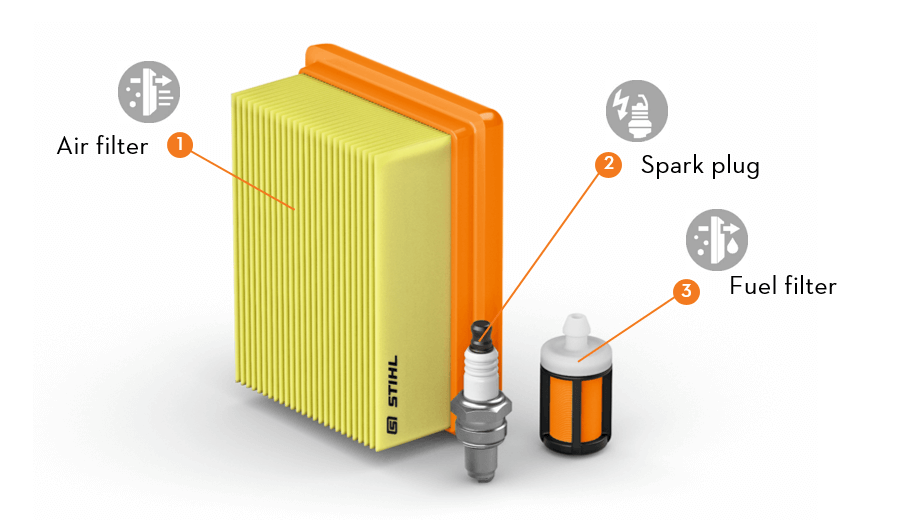 Air filter 1

2 Spark plug

3 Fuel filter

STIHL